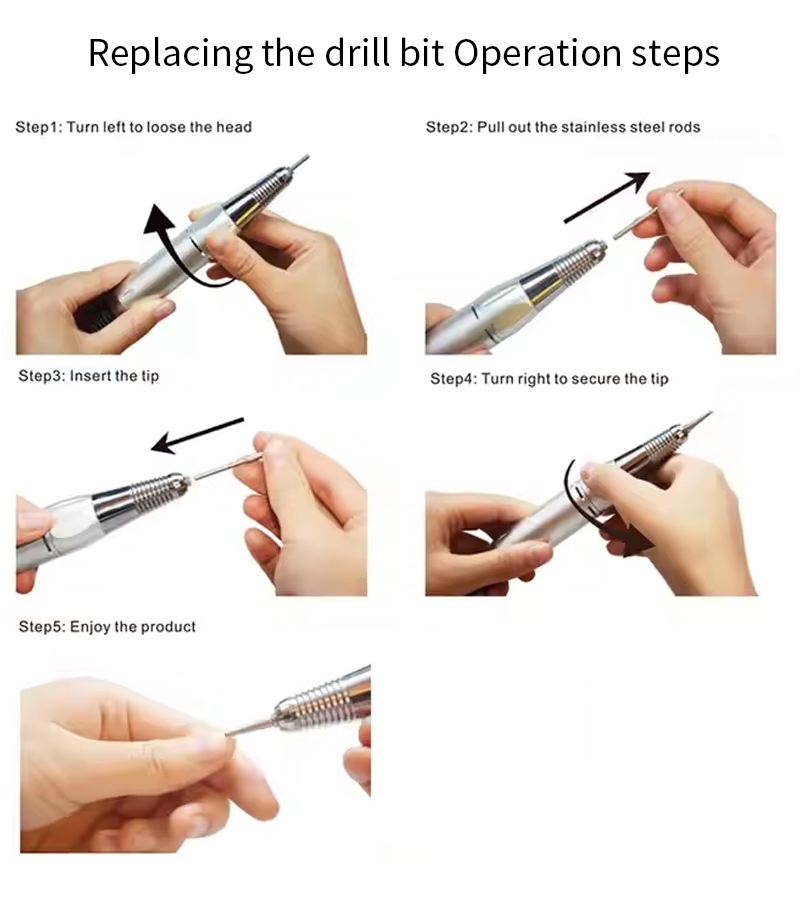 Replacing the drill bit Operation steps

Step1: Turn left to loose the head

Step2: Pull out the stainless steel rods

Step3: Insert the tip

Step4: Turn right to secure the tip

Step5: Enjoy the product